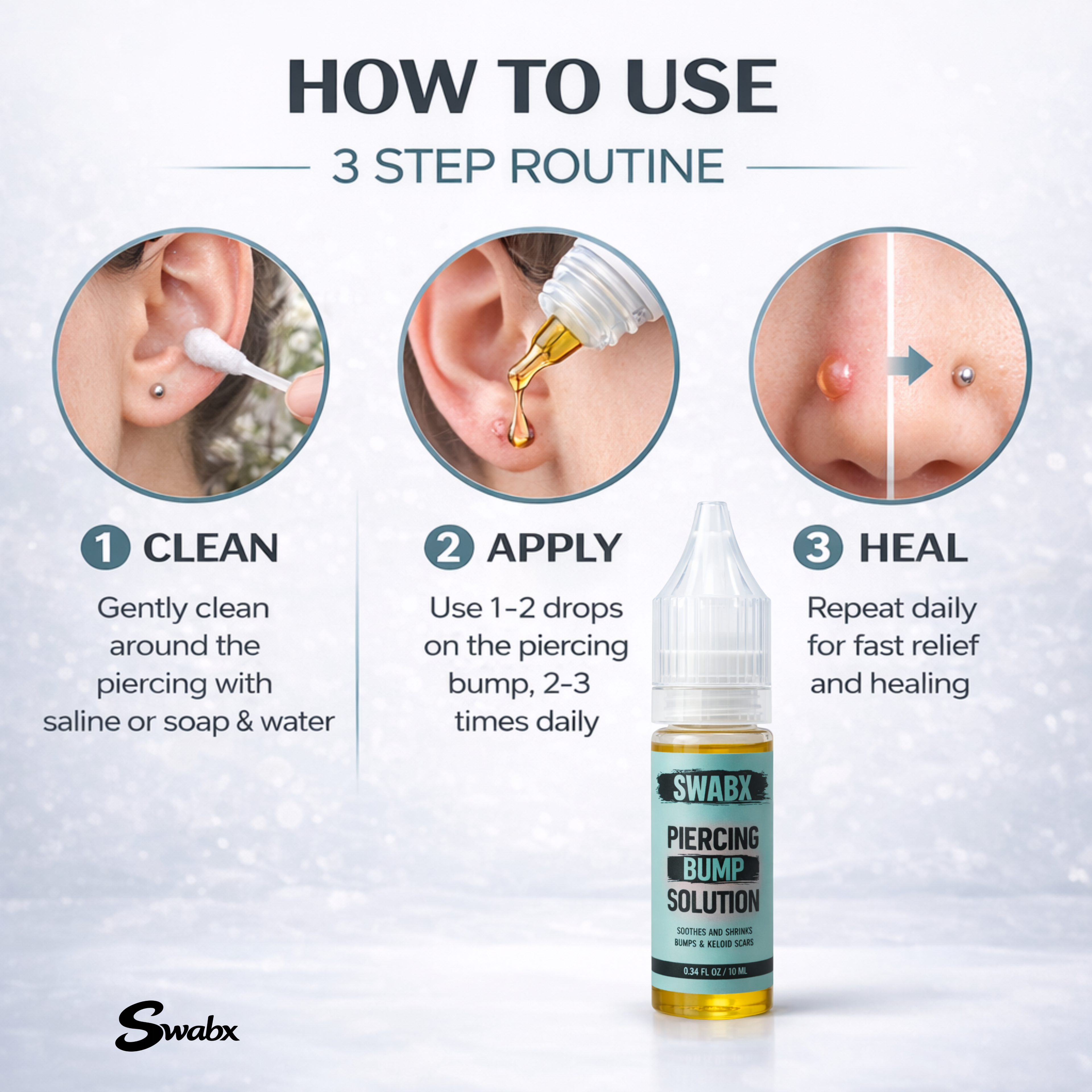 HOW TO USE

3 STEP ROUTINE

1 CLEAN

Gently clean around the piercing with saline or soap & water

2 APPLY

Use 1–2 drops on the piercing bump, 2–3 times daily

3 HEAL

Repeat daily for fast relief and healing

SWABX

PIERCING BUMP SOLUTION

SOOTHES AND SHRINKS BUMPS & KELOID SCARS

0.34 FL OZ / 10 ML

Swabx